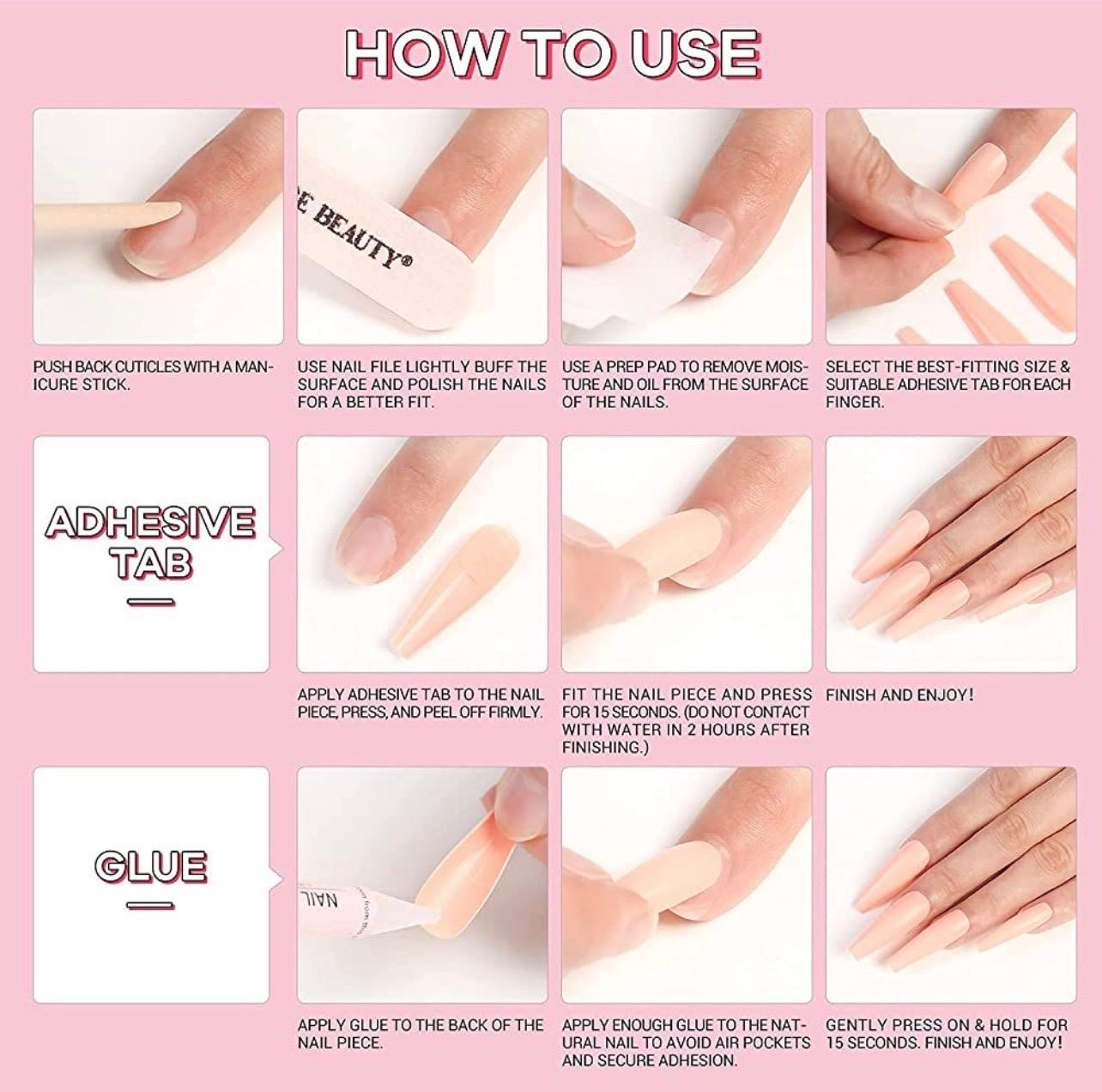 HOW TO USE

E BEAUTY®

PUSH BACK CUTICLES WITH A MANICURE STICK.

USE NAIL FILE LIGHTLY BUFF THE SURFACE AND POLISH THE NAILS FOR A BETTER FIT.

USE A PREP PAD TO REMOVE MOISTURE AND OIL FROM THE SURFACE OF THE NAILS.

SELECT THE BEST-FITTING SIZE & SUITABLE ADHESIVE TAB FOR EACH FINGER.

ADHESIVE TAB

APPLY ADHESIVE TAB TO THE NAIL PIECE, PRESS, AND PEEL OFF FIRMLY.

FIT THE NAIL PIECE AND PRESS FOR 15 SECONDS. (DO NOT CONTACT WITH WATER IN 2 HOURS AFTER FINISHING.)

FINISH AND ENJOY!

GLUE

NAIL

APPLY GLUE TO THE BACK OF THE NAIL PIECE.

APPLY ENOUGH GLUE TO THE NATURAL NAIL TO AVOID AIR POCKETS AND SECURE ADHESION.

GENTLY PRESS ON & HOLD FOR 15 SECONDS. FINISH AND ENJOY!